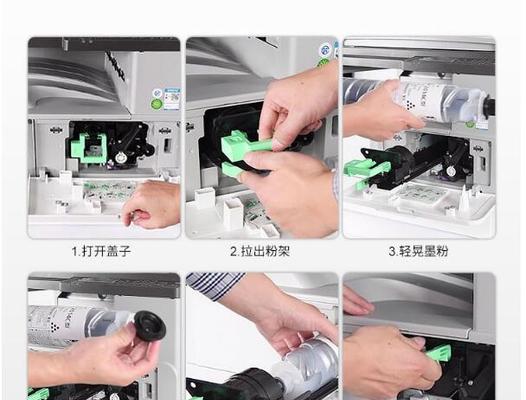 1.打开盖子

2.拉出粉架

3.轻晃墨粉