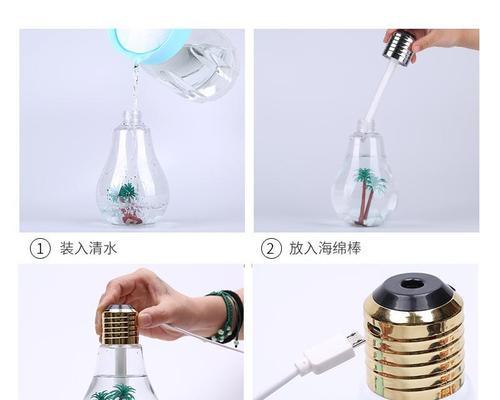 ① 装入清水

② 放入海绵棒